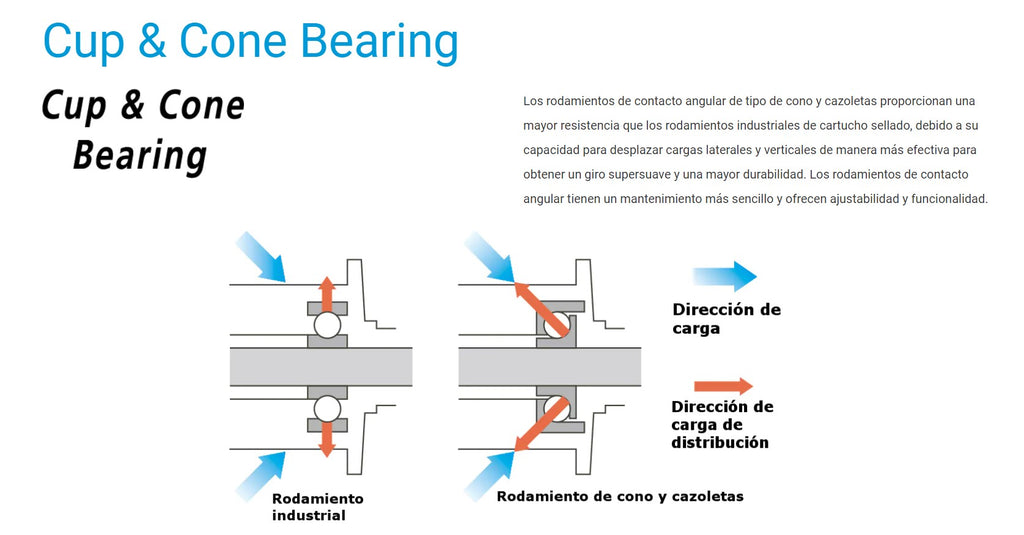 Cup & Cone Bearing

Cup & Cone Bearing

Los rodamientos de contacto angular de tipo de cono y cazoletas proporcionan una mayor resistencia que los rodamientos industriales de cartucho sellado, debido a su capacidad para desplazar cargas laterales y verticales de manera más efectiva para obtener un giro supersuave y una mayor durabilidad. Los rodamientos de contacto angular tienen un mantenimiento más sencillo y ofrecen ajustabilidad y funcionalidad.

Dirección de carga

Dirección de carga de distribución

Rodamiento industrial

Rodamiento de cono y cazoletas