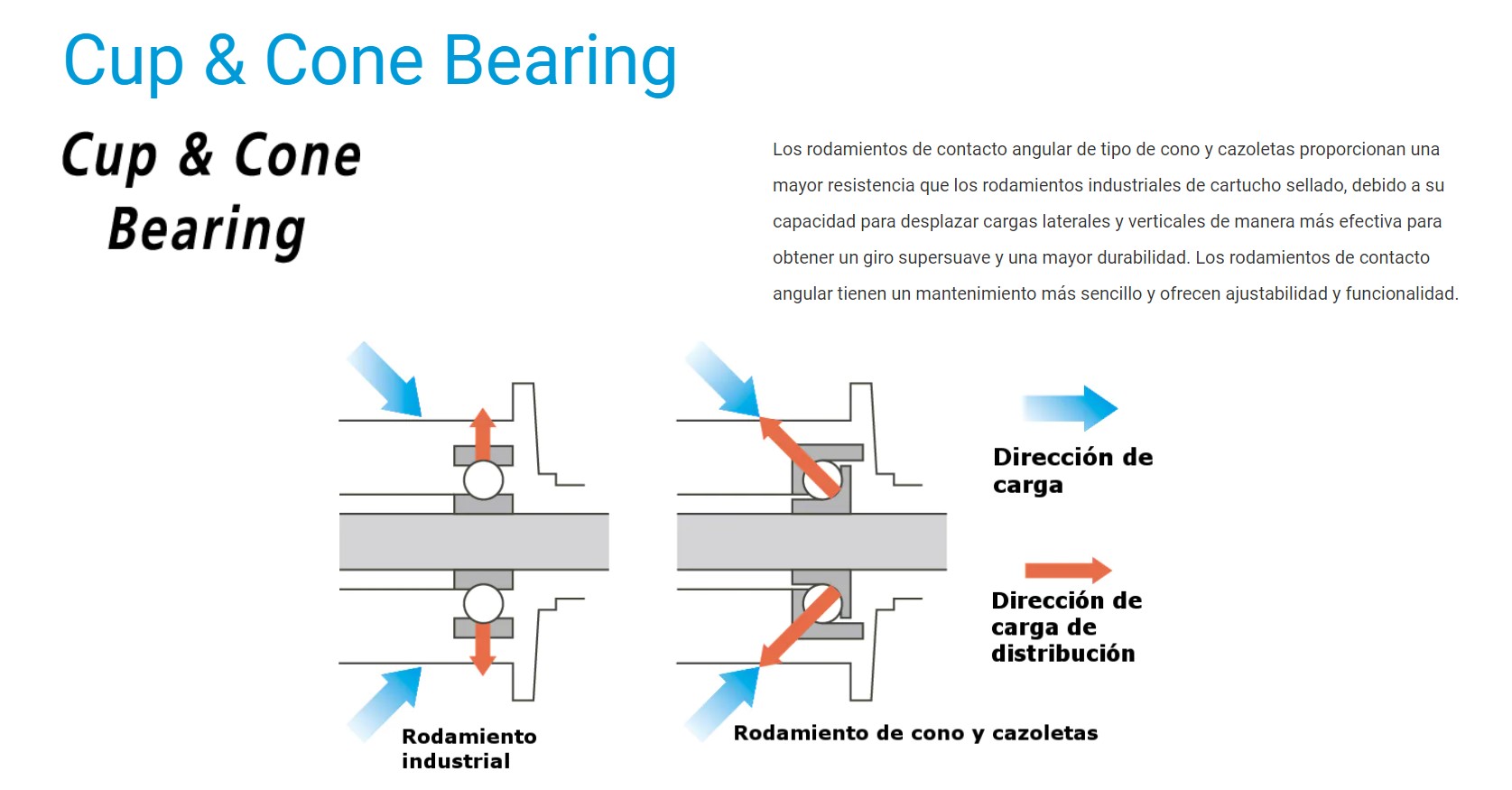 Cup & Cone Bearing

Cup & Cone Bearing

Los rodamientos de contacto angular de tipo de cono y cazoletas proporcionan una mayor resistencia que los rodamientos industriales de cartucho sellado, debido a su capacidad para desplazar cargas laterales y verticales de manera más efectiva para obtener un giro supersuave y una mayor durabilidad. Los rodamientos de contacto angular tienen un mantenimiento más sencillo y ofrecen ajustabilidad y funcionalidad.

Dirección de carga

Dirección de carga de distribución

Rodamiento industrial

Rodamiento de cono y cazoletas