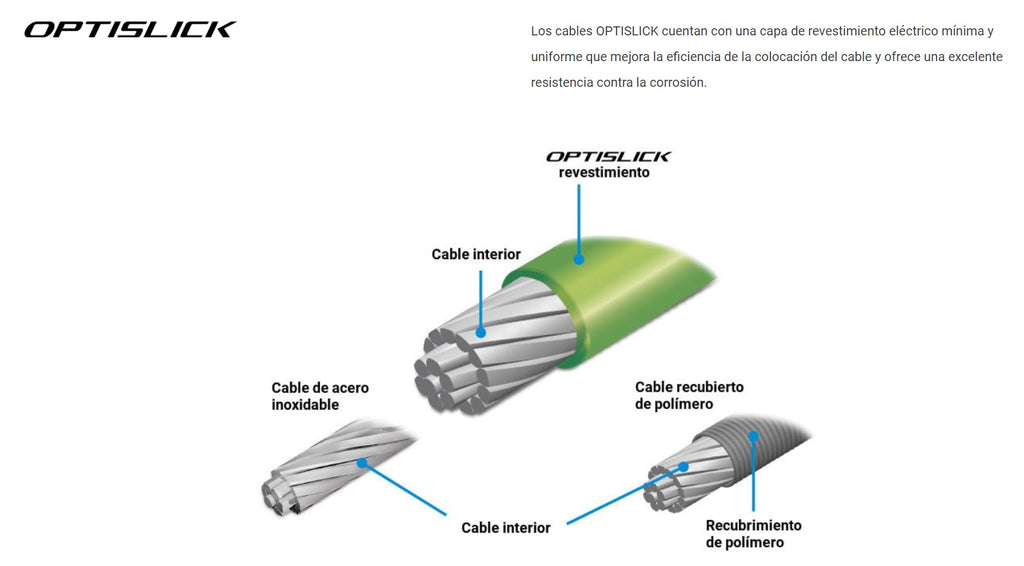 OPTISLICK

Los cables OPTISLICK cuentan con una capa de revestimiento eléctrico mínima y uniforme que mejora la eficiencia de la colocación del cable y ofrece una excelente resistencia contra la corrosión.

OPTISLICK revestimiento

Cable interior

Cable de acero inoxidable

Cable recubierto de polímero

Cable interior

Recubrimiento de polímero